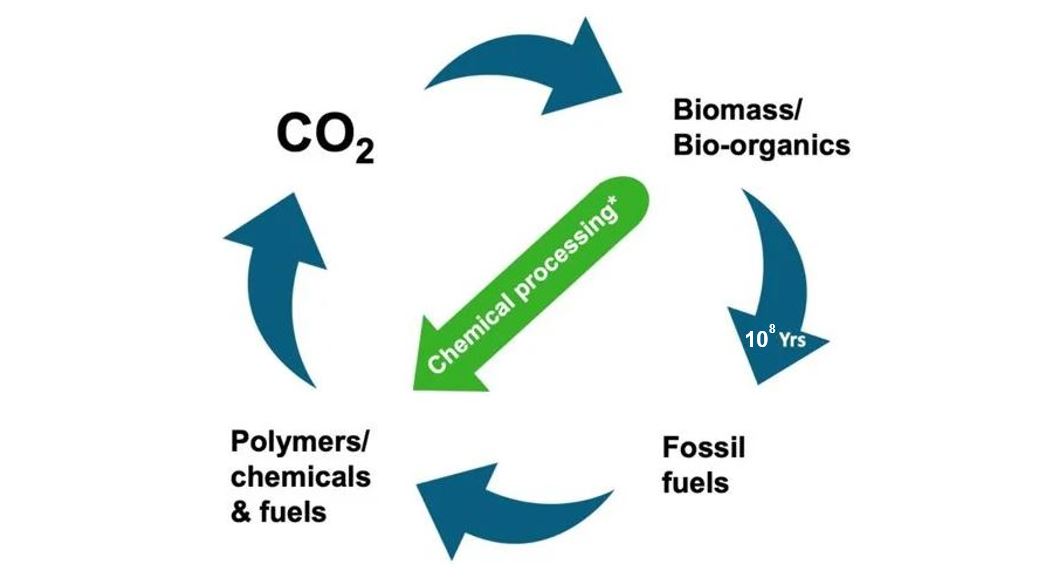 $CO_2$

Biomass/ Bio-organics

Chemical processing*

$10^8$ Yrs

Fossil fuels

Polymers/ chemicals & fuels